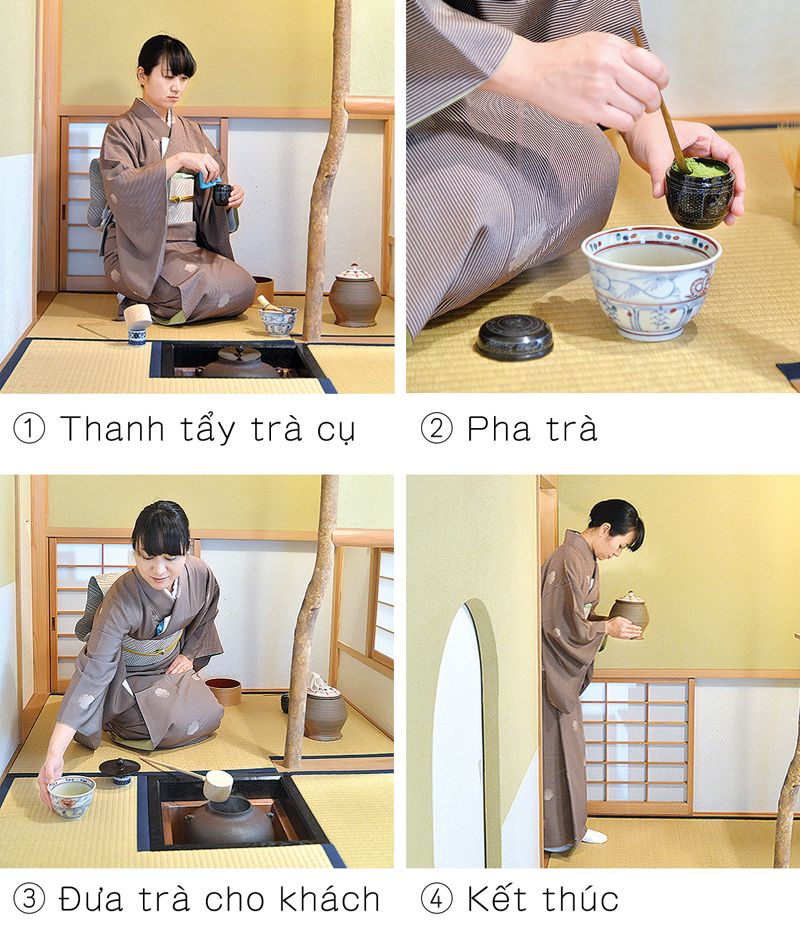 ① Thanh tẩy trà cụ

② Pha trà

③ Đưa trà cho khách

④ Kết thúc